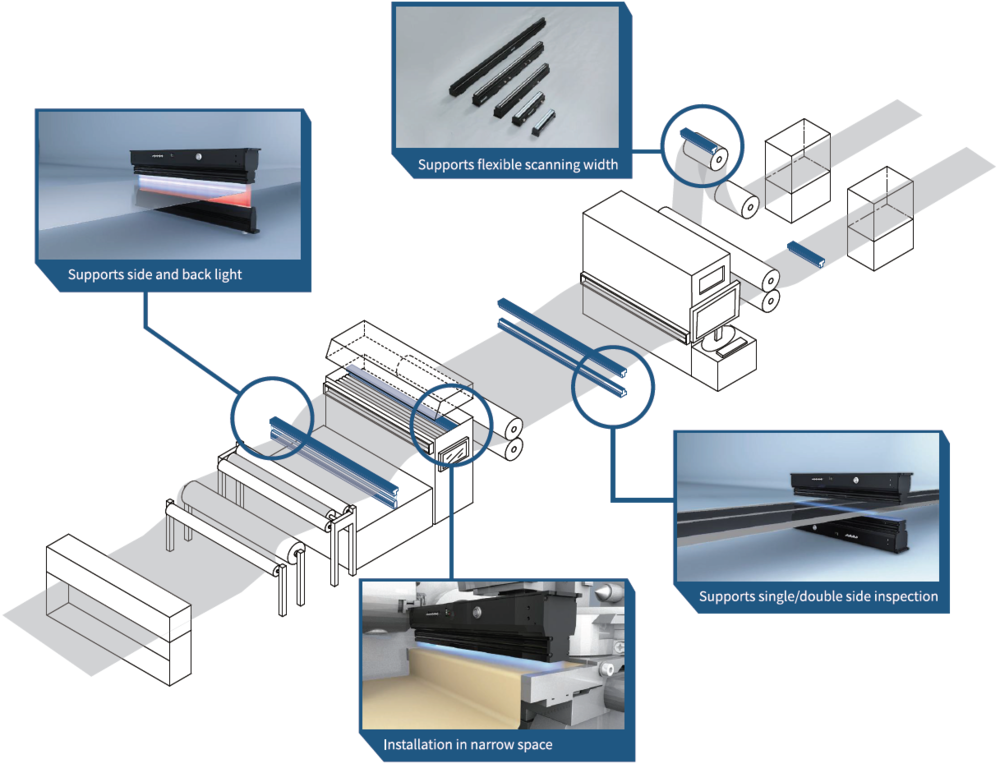 Supports flexible scanning width

Supports side and back light

Supports single/double side inspection

Installation in narrow space